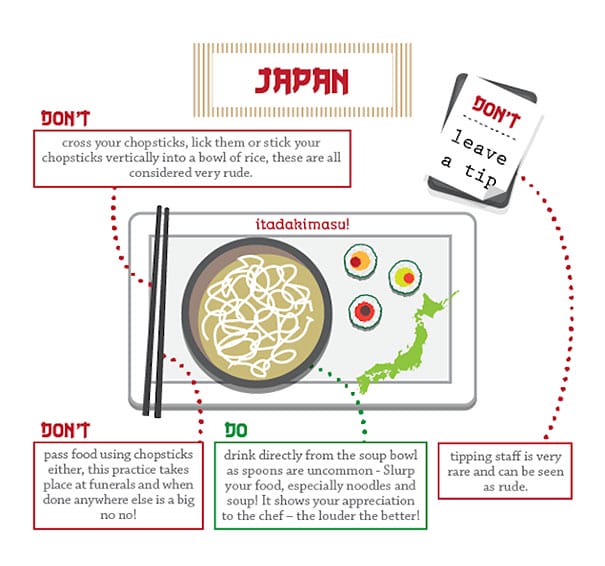 JAPAN

DON'T

cross your chopsticks, lick them or stick your chopsticks vertically into a bowl of rice, these are all considered very rude.

DON'T

leave a tip

itadakimasu!

DON'T

pass food using chopsticks either, this practice takes place at funerals and when done anywhere else is a big no no!

DO

drink directly from the soup bowl as spoons are uncommon - Slurp your food, especially noodles and soup! It shows your appreciation to the chef – the louder the better!

tipping staff is very rare and can be seen as rude.