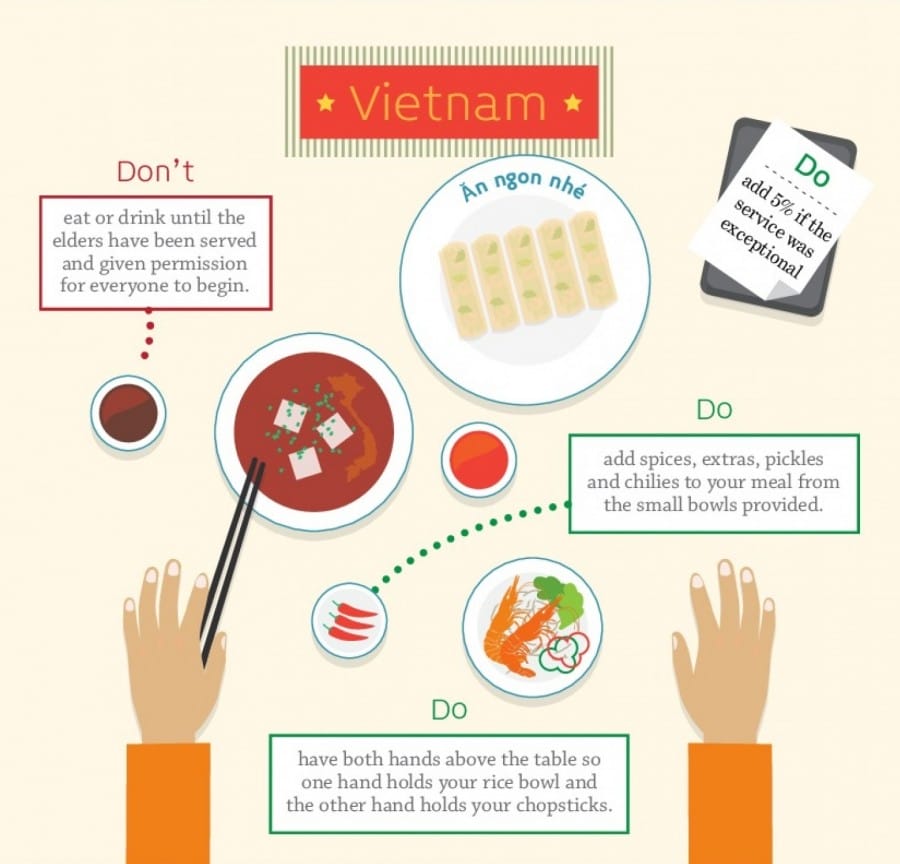 ★ Vietnam ★

Don't

eat or drink until the elders have been served and given permission for everyone to begin.

Ăn ngon nhé

Do

add 5% if the service was exceptional

Do

add spices, extras, pickles and chilies to your meal from the small bowls provided.

Do

have both hands above the table so one hand holds your rice bowl and the other hand holds your chopsticks.